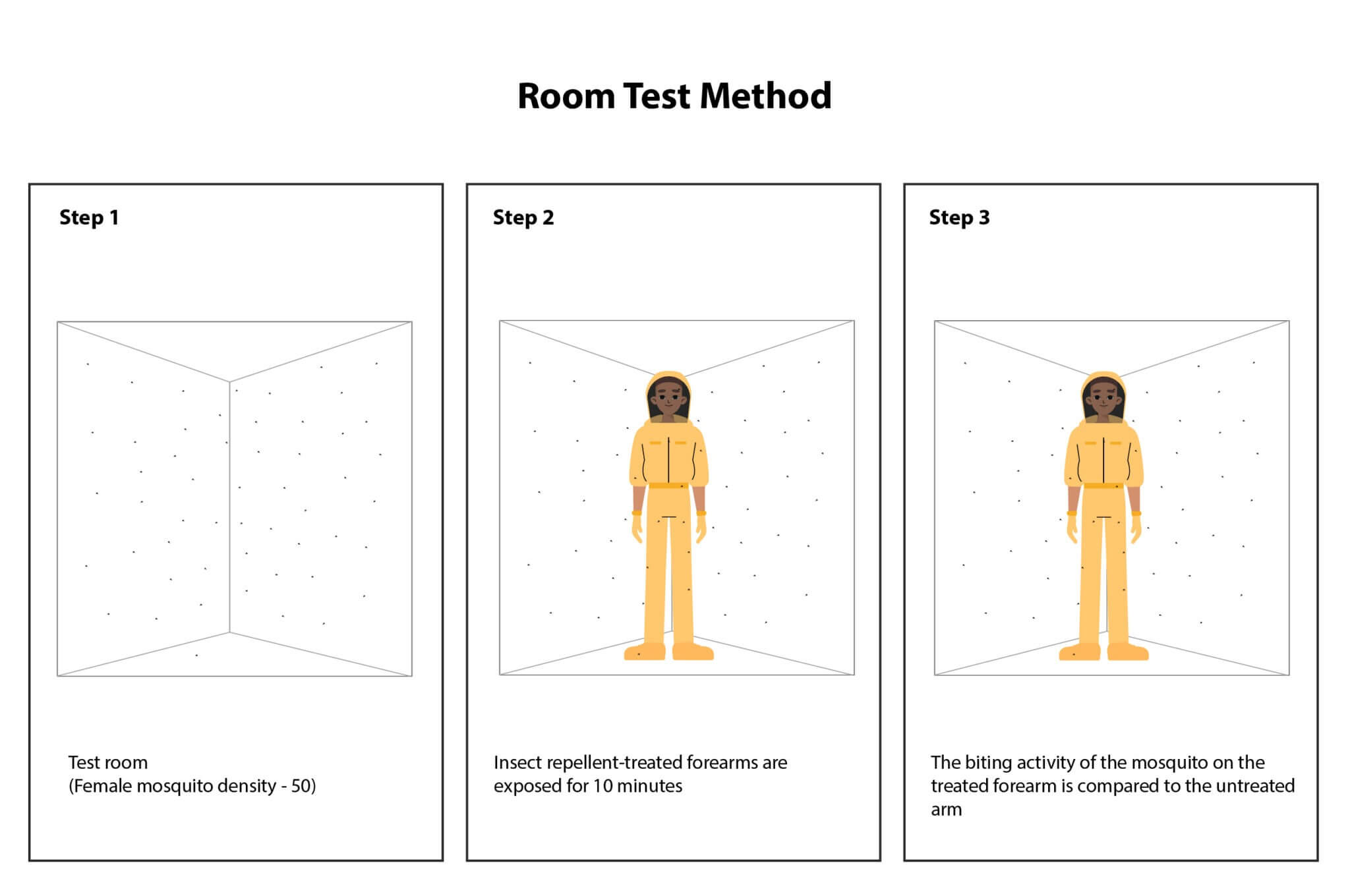 Room Test Method

Step 1

Test room
(Female mosquito density - 50)

Step 2

Insect repellent-treated forearms are exposed for 10 minutes

Step 3

The biting activity of the mosquito on the treated forearm is compared to the untreated arm