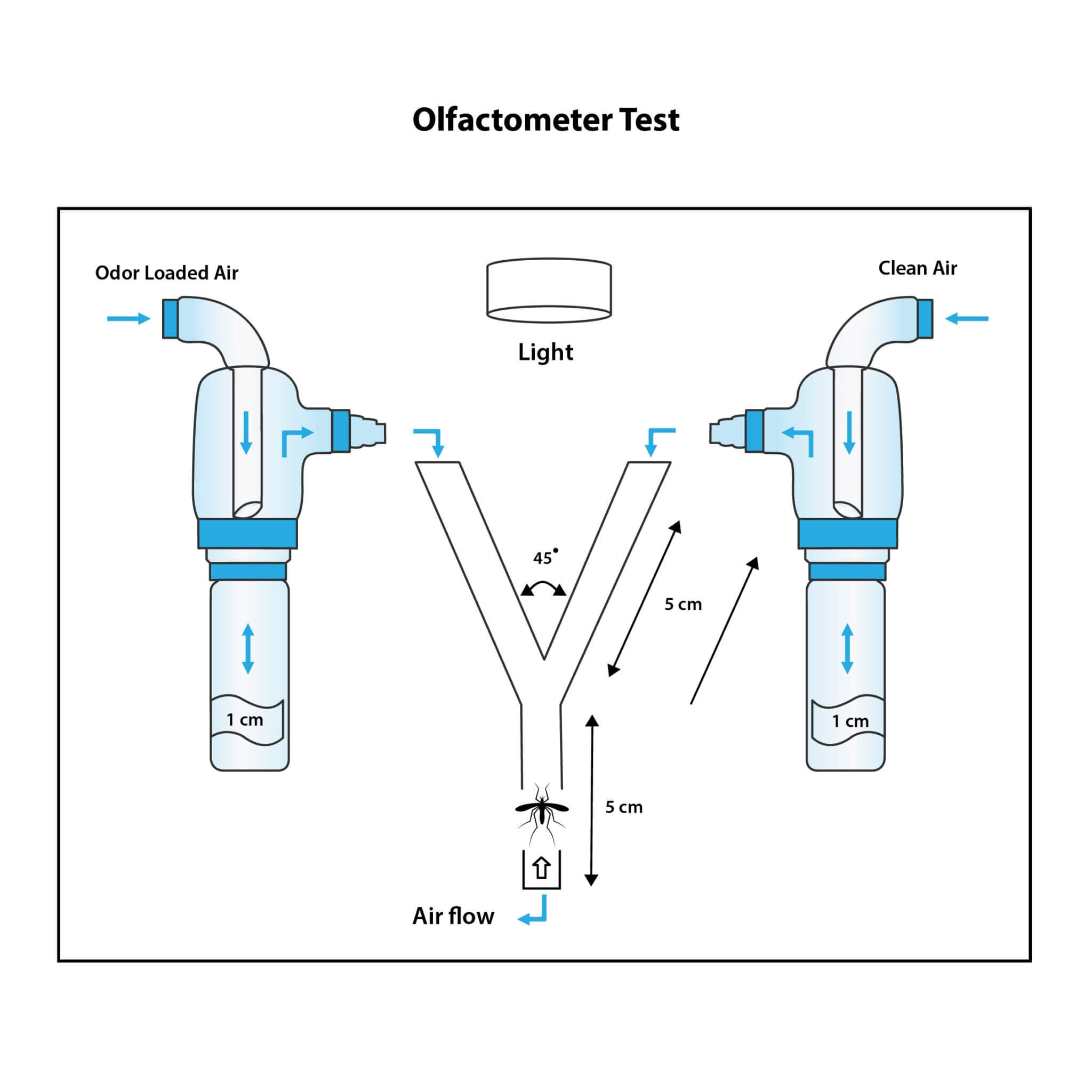 Olfactometer Test

Odor Loaded Air

Light

Clean Air

45°

5 cm

1 cm

1 cm

5 cm

Air flow