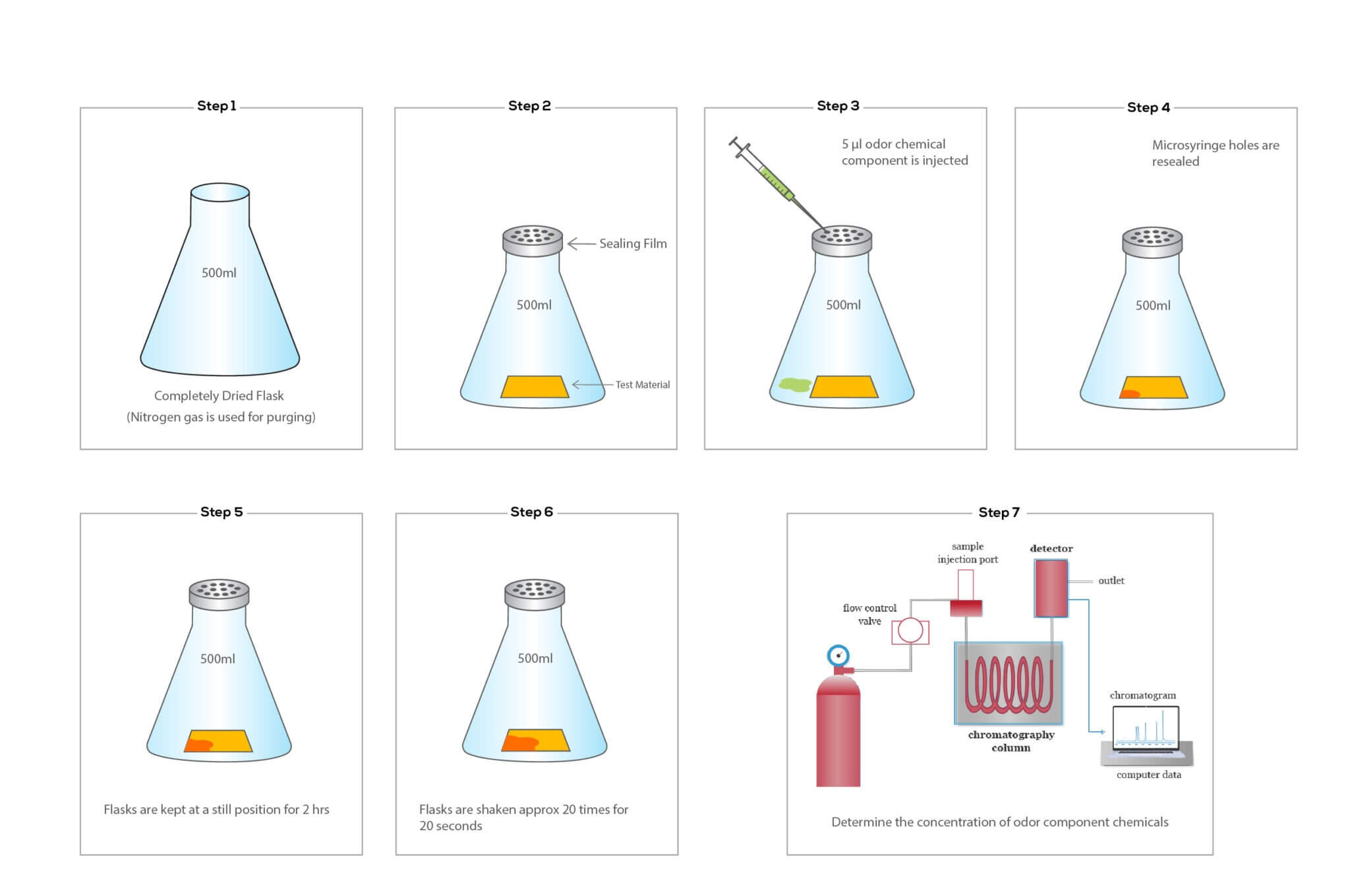 Step 1

500ml

Completely Dried Flask
(Nitrogen gas is used for purging)

Step 2

Sealing Film

500ml

Test Material

Step 3

5 µl odor chemical component is injected

500ml

Step 4

Microsyringe holes are resealed

500ml

Step 5

500ml

Flasks are kept at a still position for 2 hrs

Step 6

500ml

Flasks are shaken approx 20 times for 20 seconds

Step 7

sample injection port

detector

outlet

flow control valve

chromatogram

chromatography column

computer data

Determine the concentration of odor component chemicals